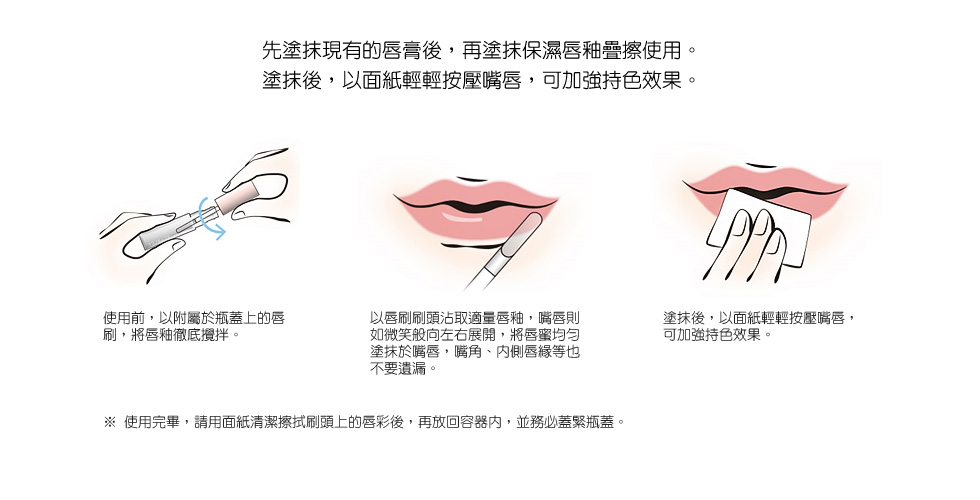 先塗抹現有的唇膏後，再塗抹保濕唇釉疊擦使用。
塗抹後，以面紙輕輕按壓嘴唇，可加強持色效果。

使用前，以附屬於瓶蓋上的唇刷，將唇釉徹底攪拌。

以唇刷刷頭沾取適量唇釉，嘴唇則如微笑般向左右展開，將唇蜜均勻塗抹於嘴唇，嘴角、內側唇緣等也不要遺漏。

塗抹後，以面紙輕輕按壓嘴唇，可加強持色效果。

※ 使用完畢，請用面紙清潔擦拭刷頭上的唇彩後，再放回容器內，並務必蓋緊瓶蓋。